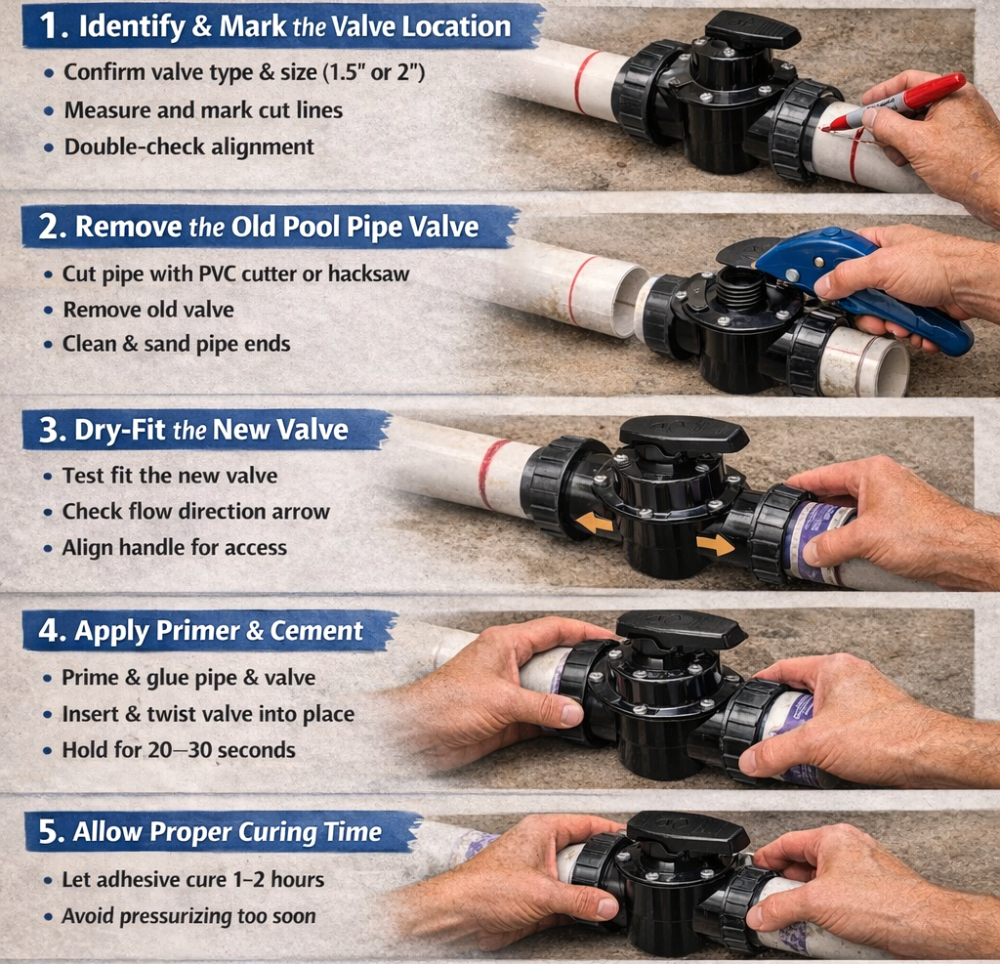 1. Identify & Mark the Valve Location

• Confirm valve type & size (1.5" or 2")
• Measure and mark cut lines
• Double-check alignment

2. Remove the Old Pool Pipe Valve

• Cut pipe with PVC cutter or hacksaw
• Remove old valve
• Clean & sand pipe ends

3. Dry-Fit the New Valve

• Test fit the new valve
• Check flow direction arrow
• Align handle for access

4. Apply Primer & Cement

• Prime & glue pipe & valve
• Insert & twist valve into place
• Hold for 20–30 seconds

5. Allow Proper Curing Time

• Let adhesive cure 1–2 hours
• Avoid pressurizing too soon